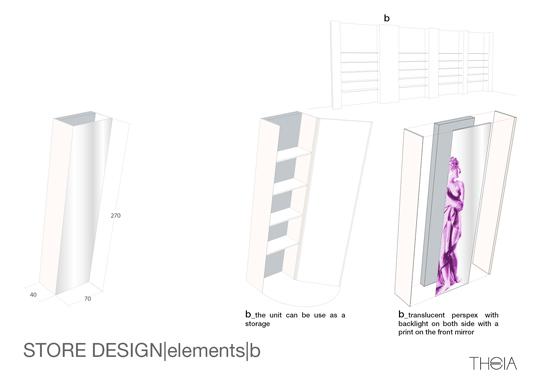 b

270

40

70

b_the unit can be use as a storage

b_translucent perspex with backlight on both side with a print on the front mirror

STORE DESIGN|elements|b

THEIA